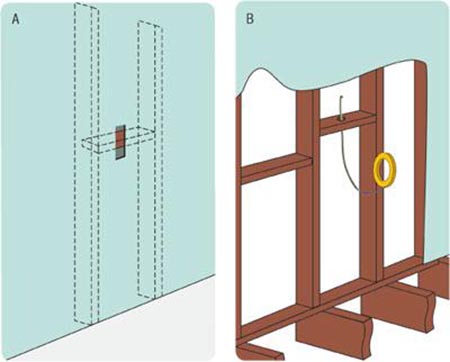 A

B